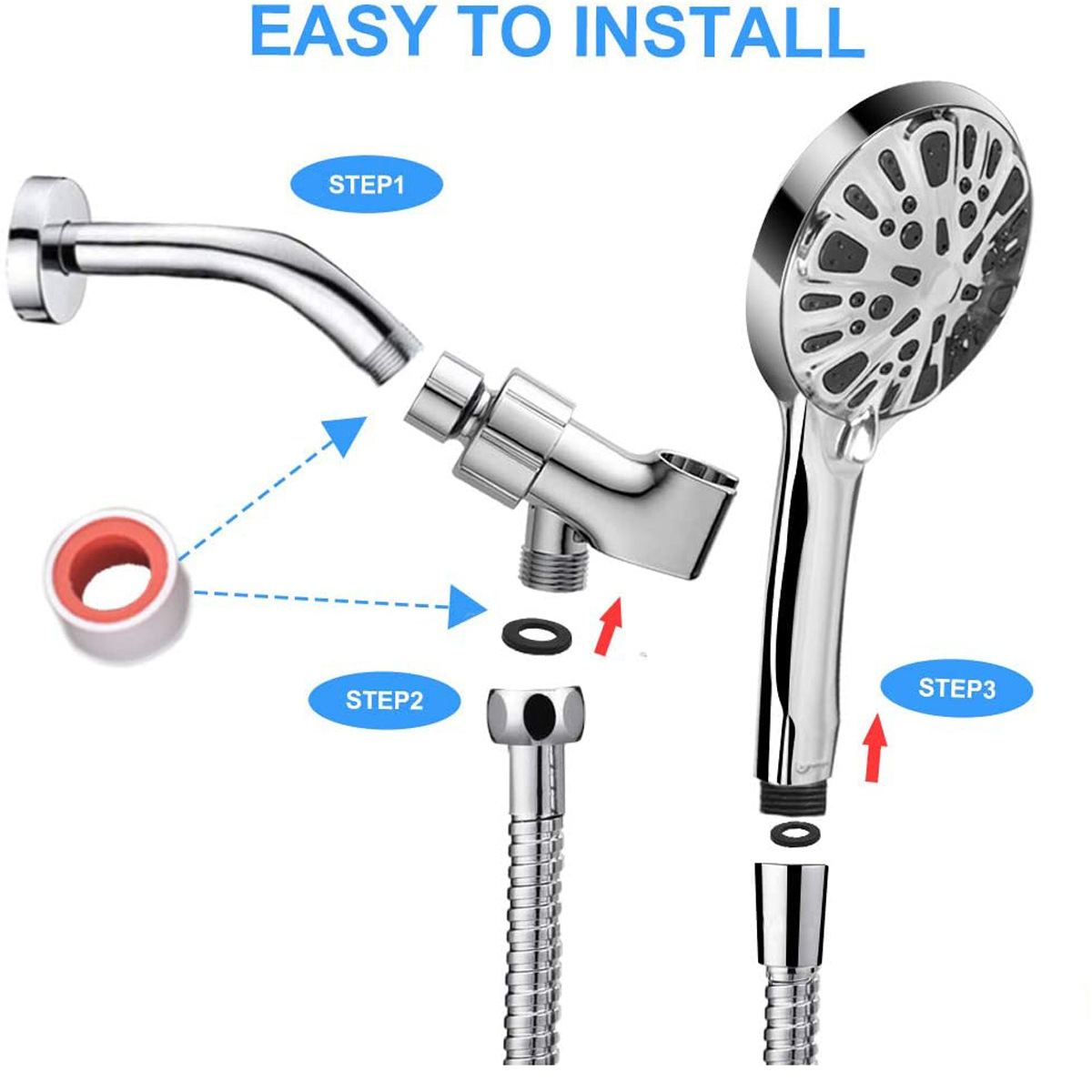 EASY TO INSTALL

STEP1

STEP2

STEP3